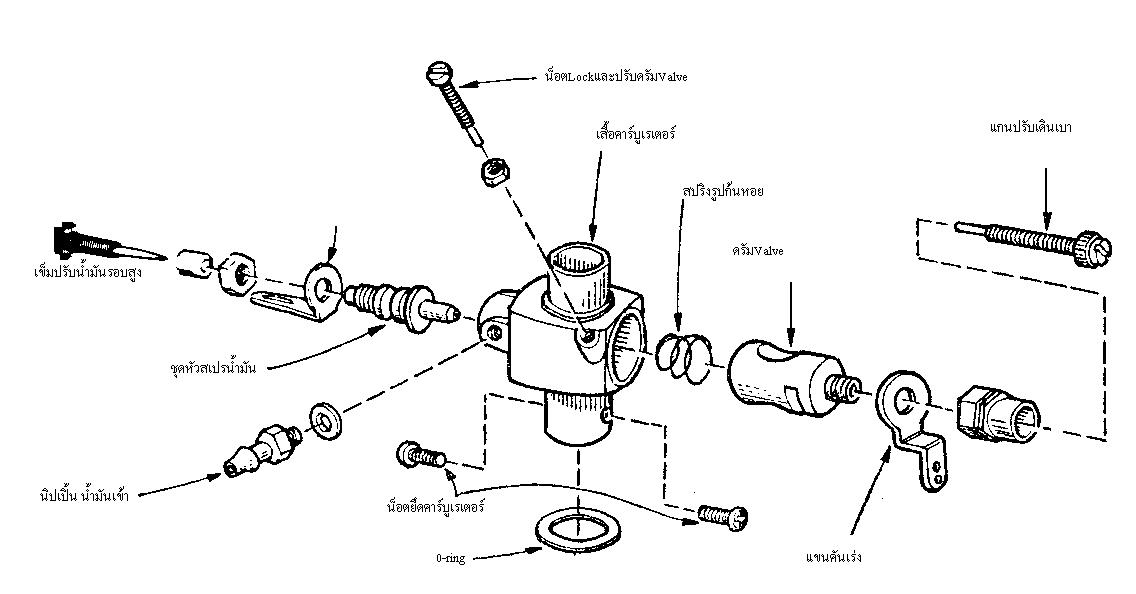 น็อตLockและปรับดรัมValve

เสื้อคาร์บูเรเตอร์

แกนปรับเดินเบา

สปริงรูปก้นหอย

ดรัมValve

เข็มปรับน้ำมันรอบสูง

ชุดหัวสเปรน้ำมัน

นิปเปิ้ล น้ำมันเข้า

น็อตยึดคาร์บูเรเตอร์

0-ring

แขนคันเร่ง